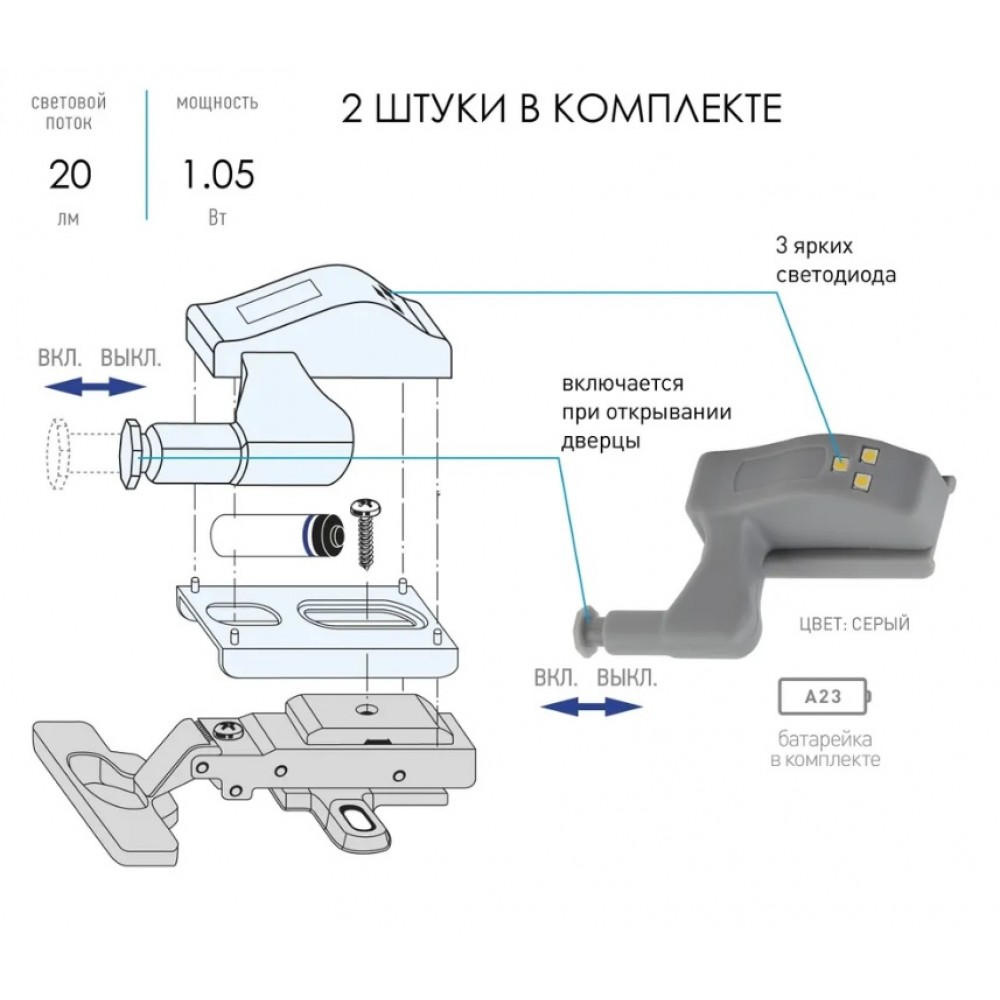 световой поток

20

лм

мощность

1.05

Вт

2 ШТУКИ В КОМПЛЕКТЕ

3 ярких светодиода

ВКЛ. ВЫКЛ.

включается при открывании дверцы

ЦВЕТ: СЕРЫЙ

ВКЛ. ВЫКЛ.

A23

батарейка в комплекте